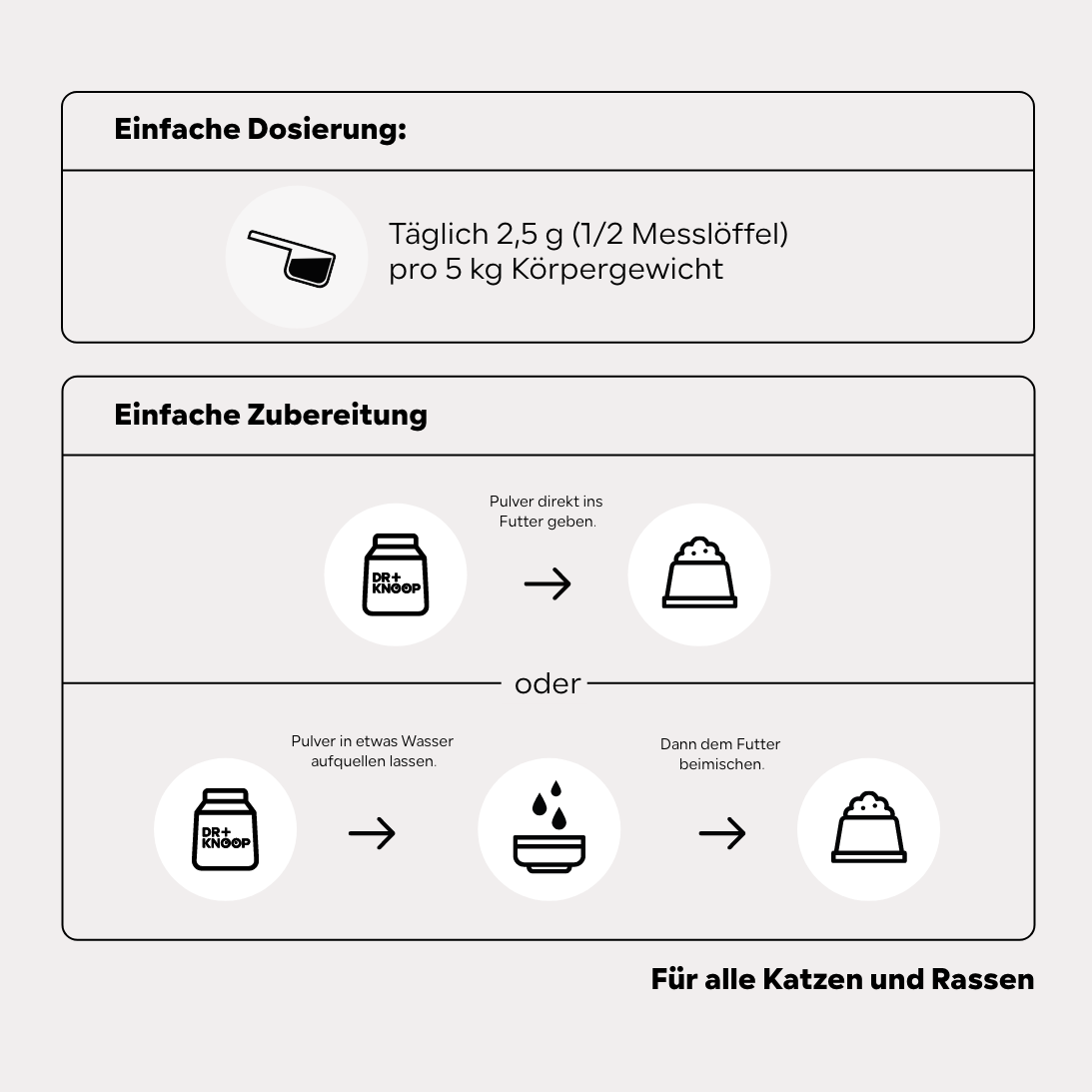 Einfache Dosierung:

Täglich 2,5 g (1/2 Messlöffel) pro 5 kg Körpergewicht

Einfache Zubereitung

DR+ KNOOP

Pulver direkt ins Futter geben.

oder

DR+ KNOOP

Pulver in etwas Wasser aufquellen lassen.

Dann dem Futter beimischen.

Für alle Katzen und Rassen